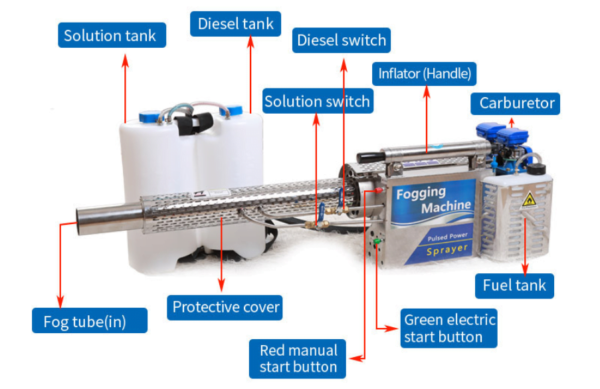 Solution tank

Diesel tank

Diesel switch

Inflator (Handle)

Solution switch

Carburetor

Fogging Machine

Pulsed Power

Sprayer

Fuel tank

Fog tube(in)

Protective cover

Green electric start button

Red manual start button